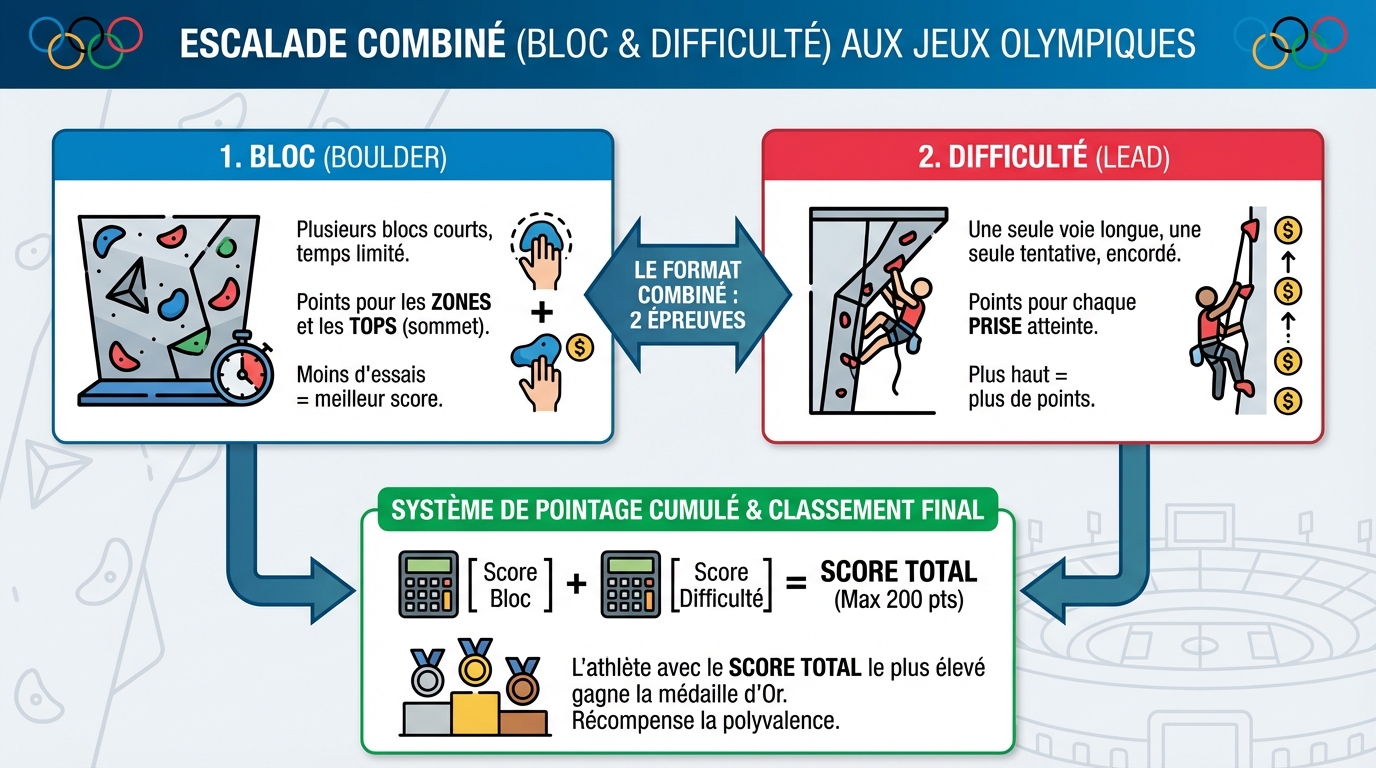 ESCALADE COMBINÉ (BLOC & DIFFICULTÉ) AUX JEUX OLYMPIQUES

1. BLOC (BOULDER)

Plusieurs blocs courts, temps limité.

Points pour les ZONES et les TOPS (sommet).

Moins d'essais = meilleur score.

+

$

LE FORMAT COMBINÉ : 2 ÉPREUVES

2. DIFFICULTÉ (LEAD)

Une seule voie longue, une seule tentative, encordé.

Points pour chaque PRISE atteinte.

Plus haut = plus de points.

$ $ $ $

SYSTÈME DE POINTAGE CUMULÉ & CLASSEMENT FINAL

[Score Bloc] + [Score Difficulté] = SCORE TOTAL (Max 200 pts)

L'athlète avec le SCORE TOTAL le plus élevé gagne la médaille d'Or.
Récompense la polyvalence.